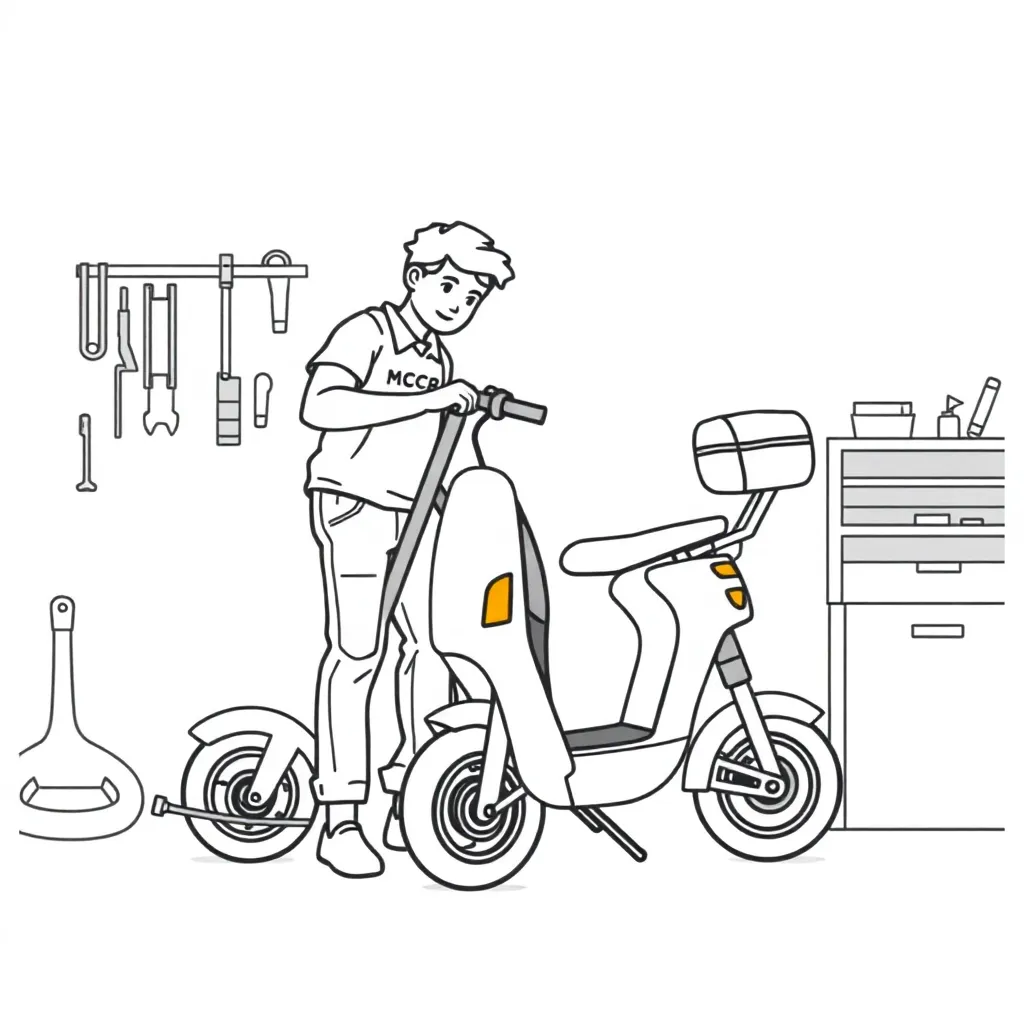 MCCR